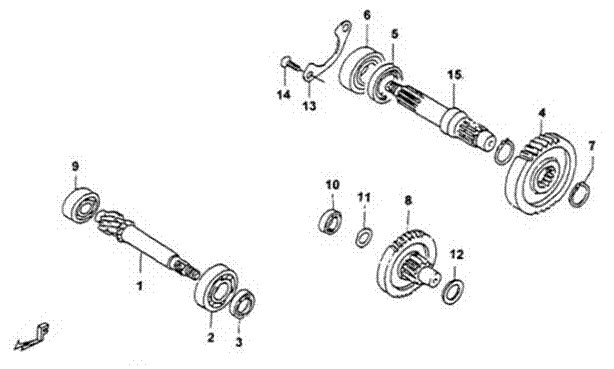 6
5
15
14
13
4
7
9
10
11
8
12
1
2
3